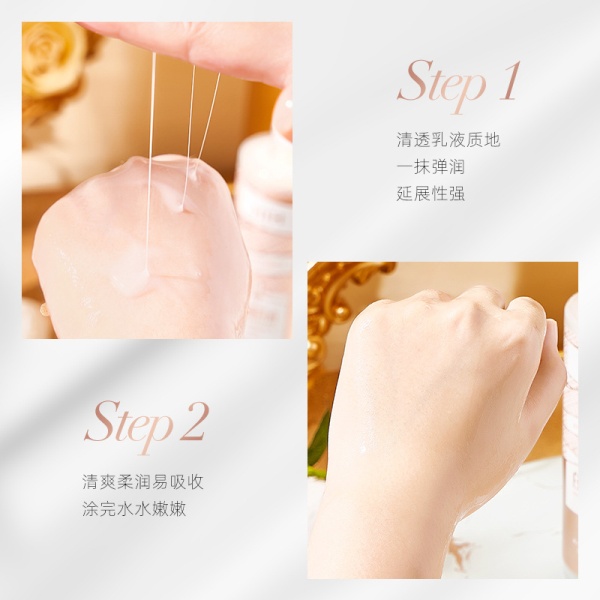 Step 1

清透乳液质地
一抹弹润
延展性强

Step 2

清爽柔润易吸收
涂完水水嫩嫩