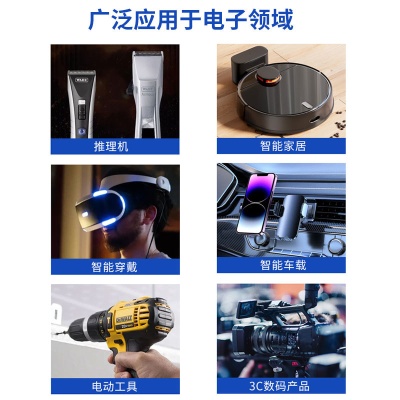 广泛应用于电子领域

WAHL

推理机

智能家居

智能穿戴

智能车载

DEWALT

电动工具

3C数码产品